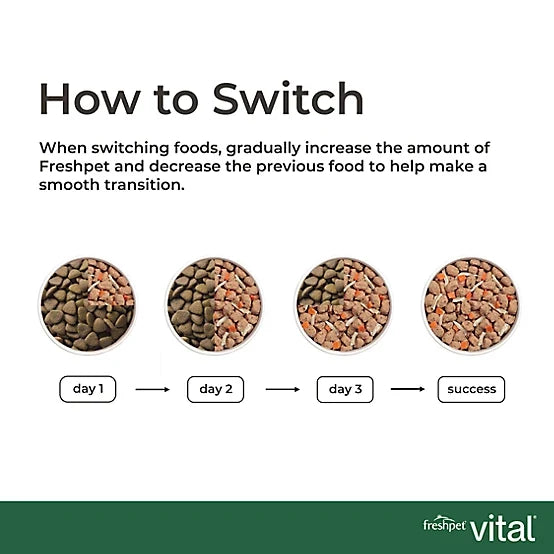 How to Switch

When switching foods, gradually increase the amount of Freshpet and decrease the previous food to help make a smooth transition.

day 1

day 2

day 3

success

freshpet vital